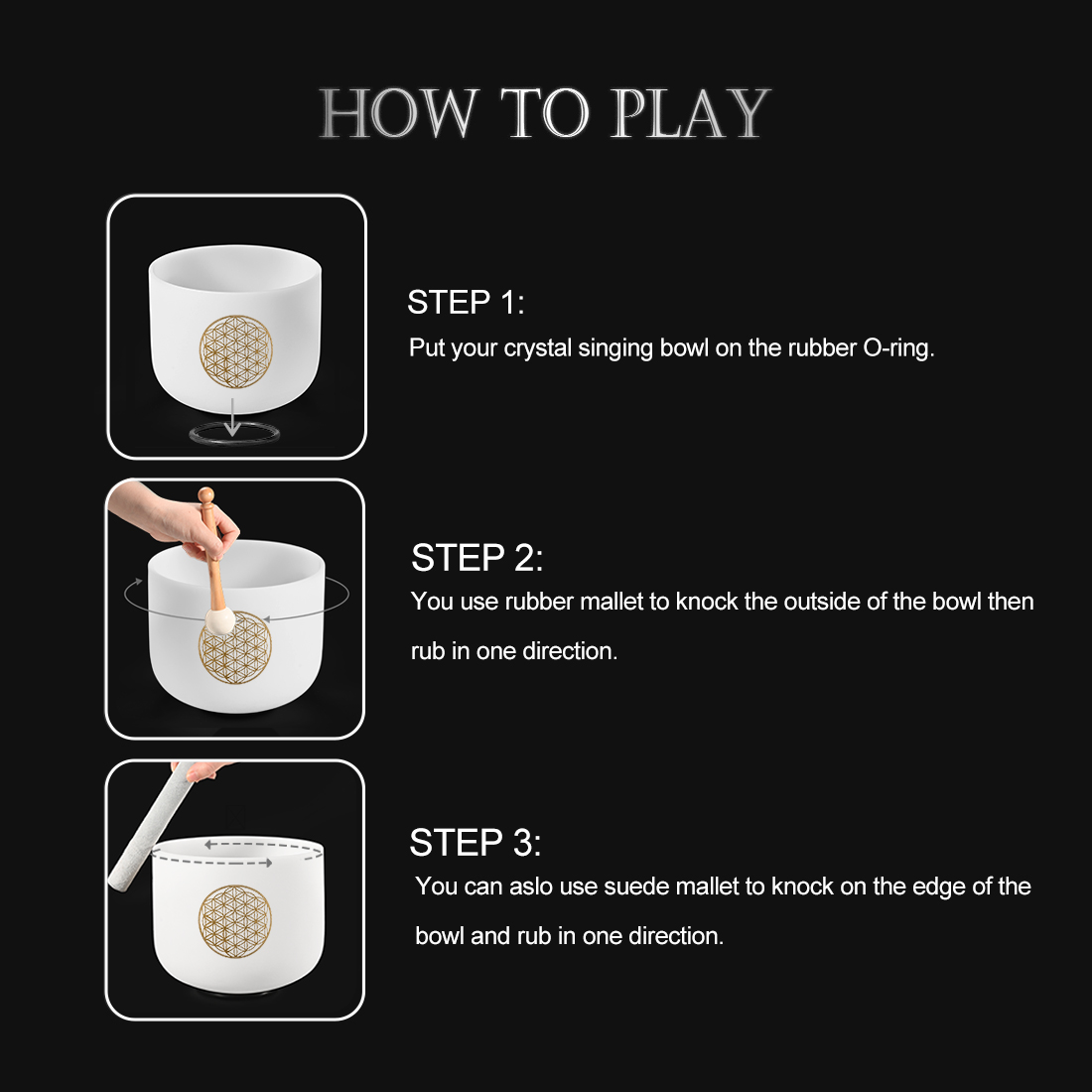 HOW TO PLAY

STEP 1:
Put your crystal singing bowl on the rubber O-ring.

STEP 2:
You use rubber mallet to knock the outside of the bowl then rub in one direction.

STEP 3:
You can aslo use suede mallet to knock on the edge of the bowl and rub in one direction.